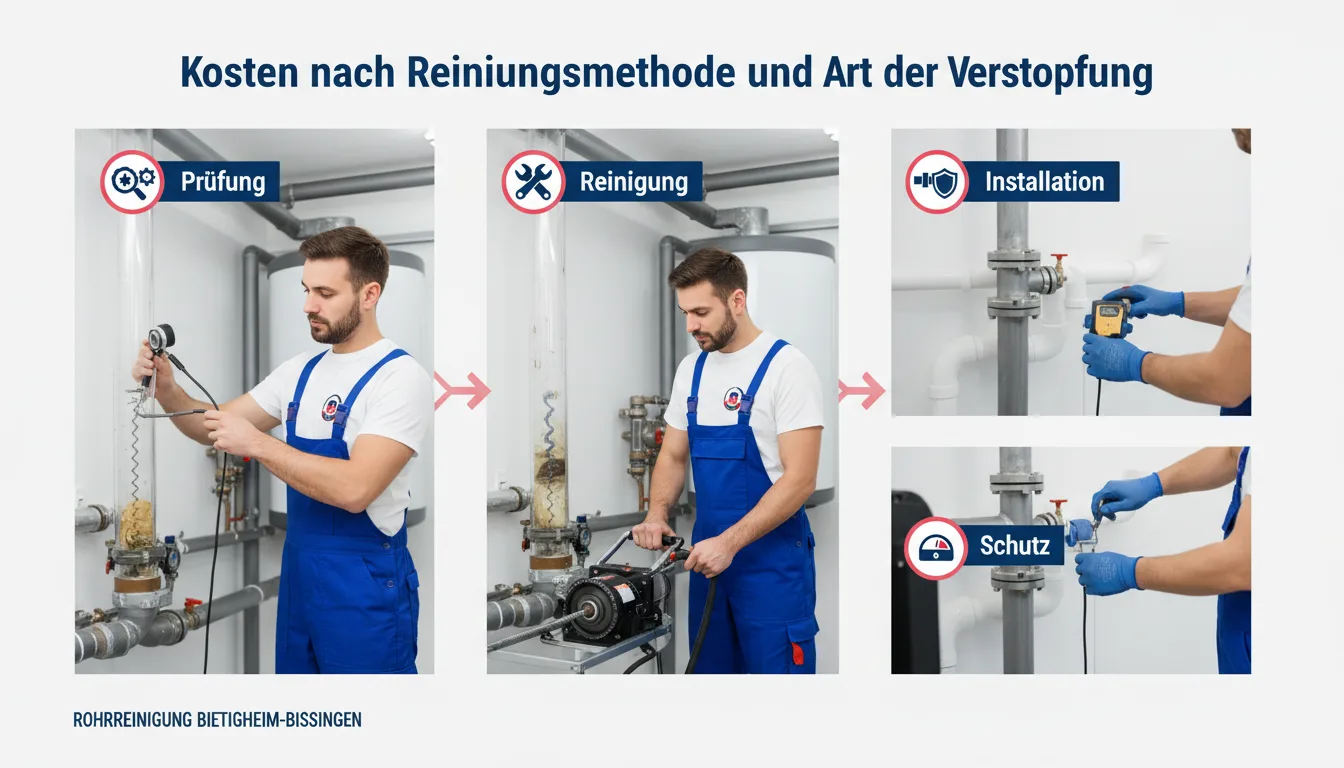 Kosten nach Reiniungsmethode und Art der Verstopfung

Prüfung

Reinigung

Installation

Schutz

ROHRREINIGUNG BIETIGHEIM-BISSINGEN